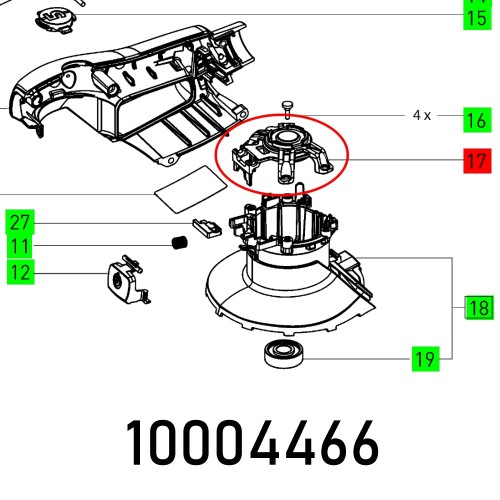 15
4 x
16
17
27
11
12
18
19
10004466