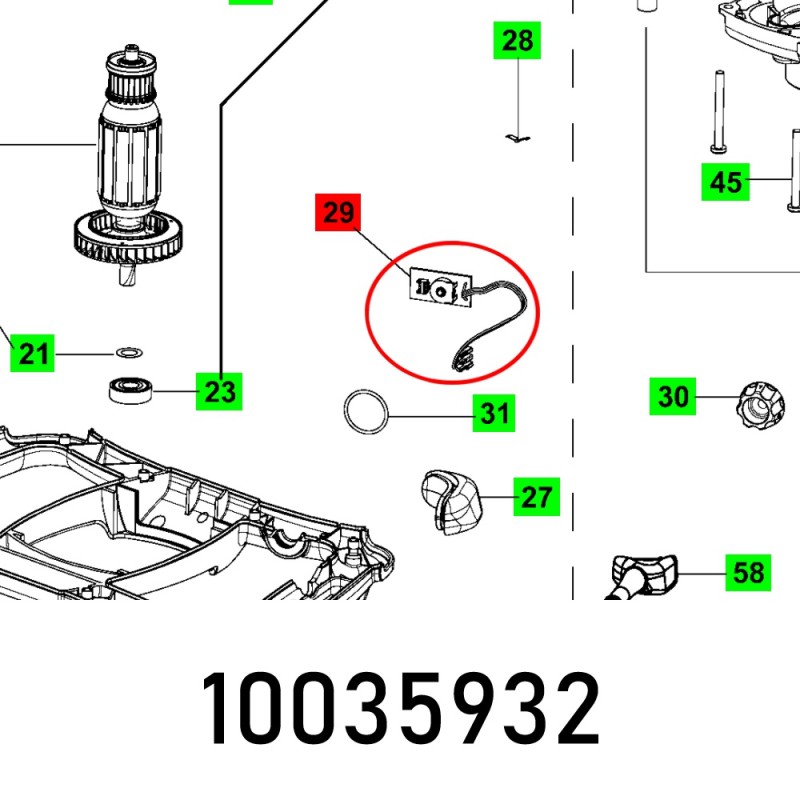 28

45

29

21

23

31

30

27

58

10035932