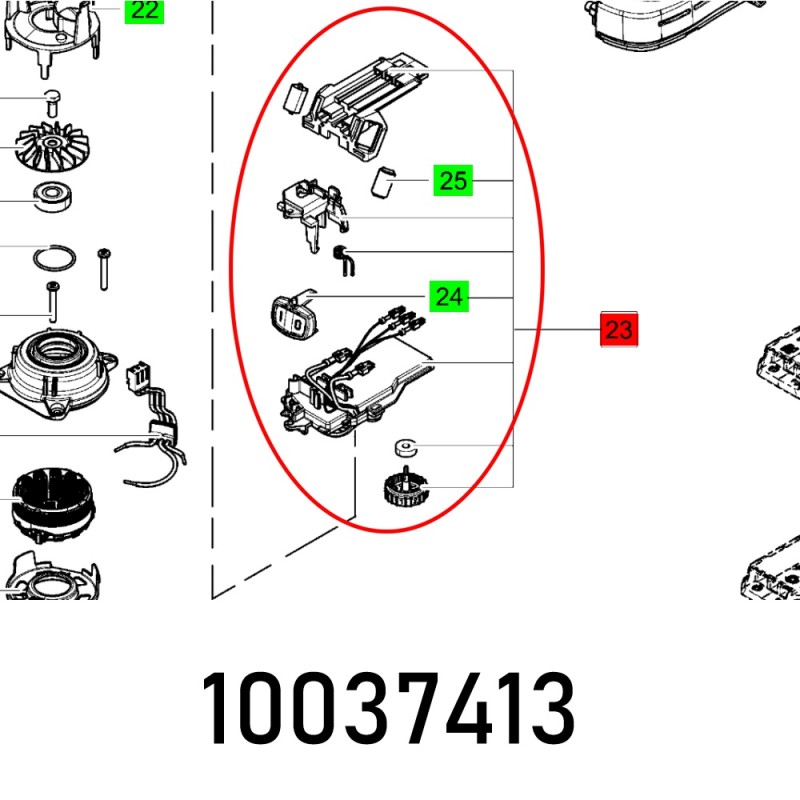 22

25

24

23

10037413