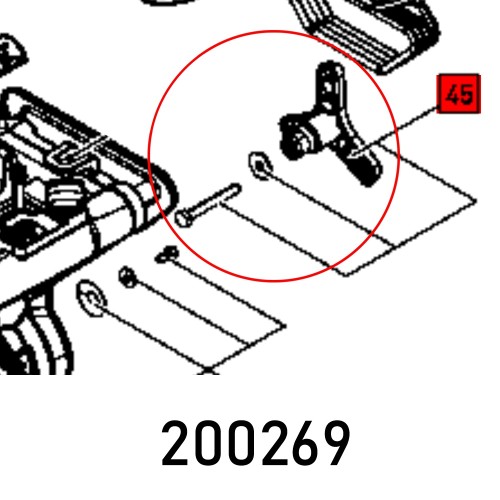 45

200269