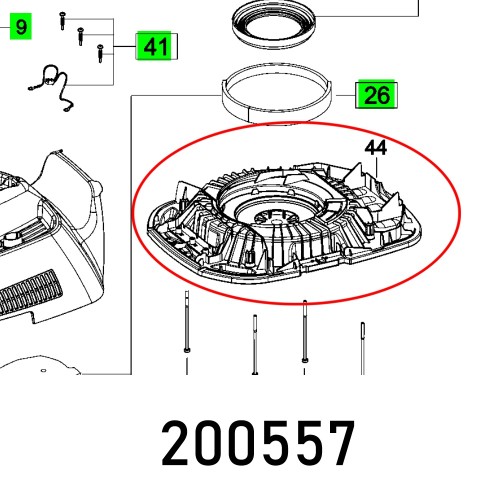 9

41

26

44

200557