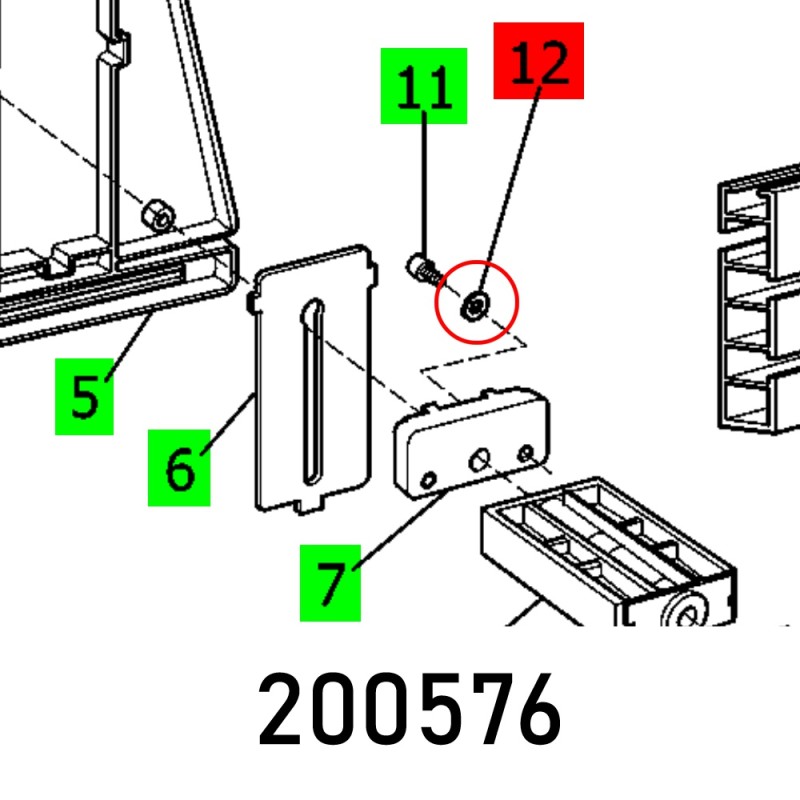 11
12
5
6
7
200576