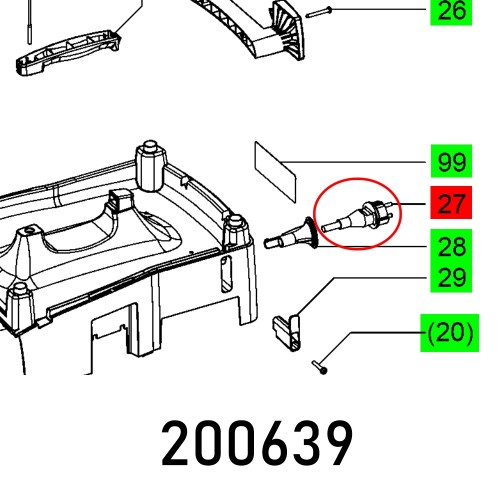 26

99

27

28

29

(20)

200639