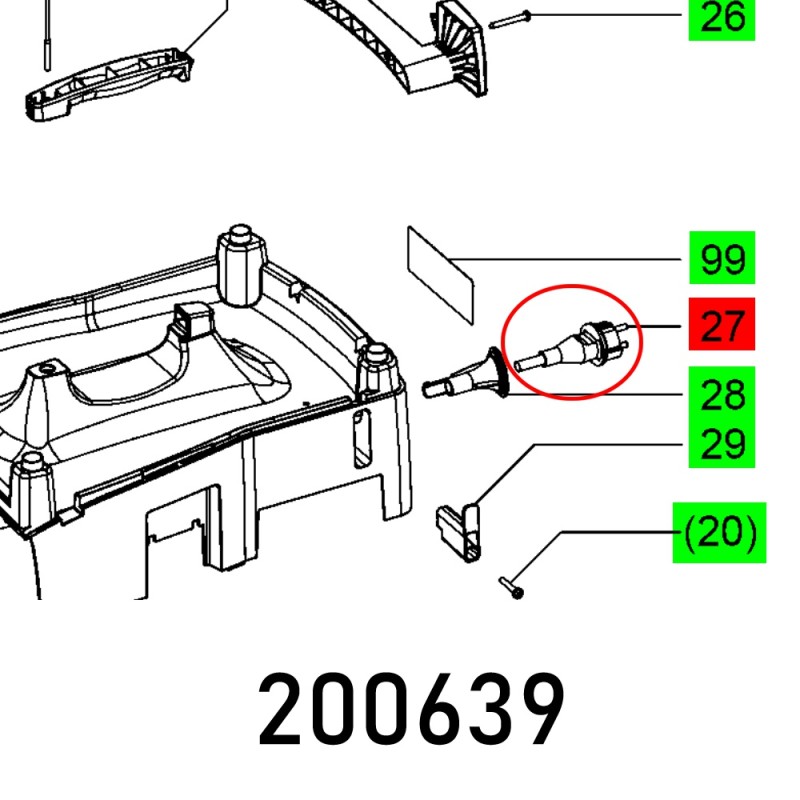 26

99

27

28

29

(20)

200639