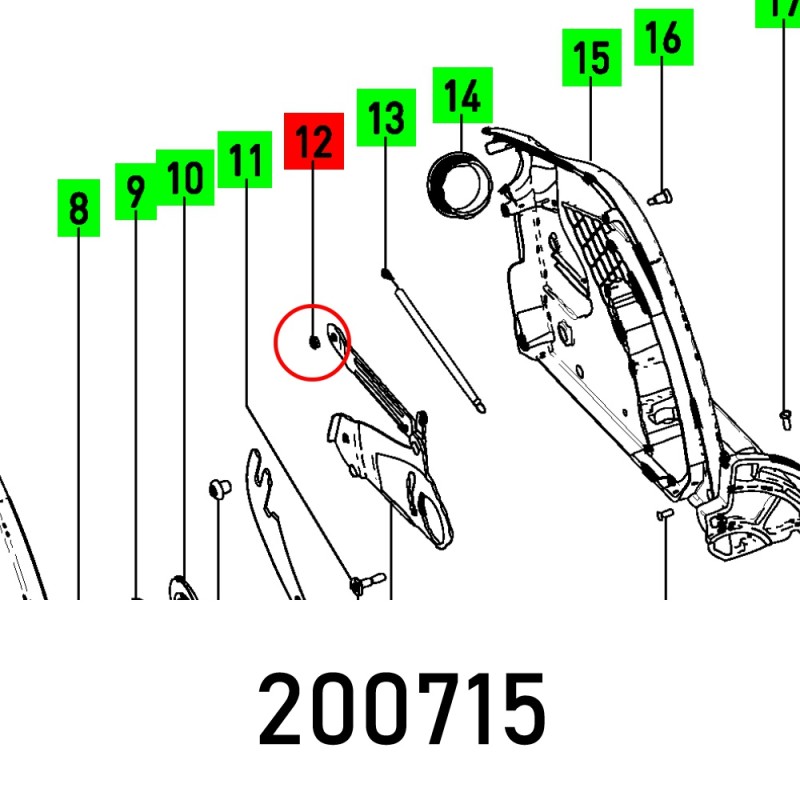 8
9
10
11
12
13
14
15
16
17

200715