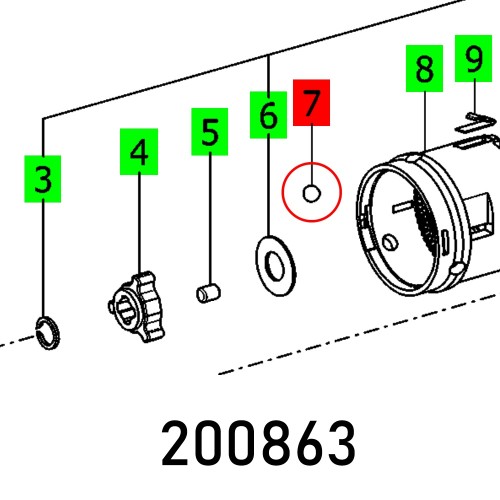 3
4
5
6
7
8
9

200863