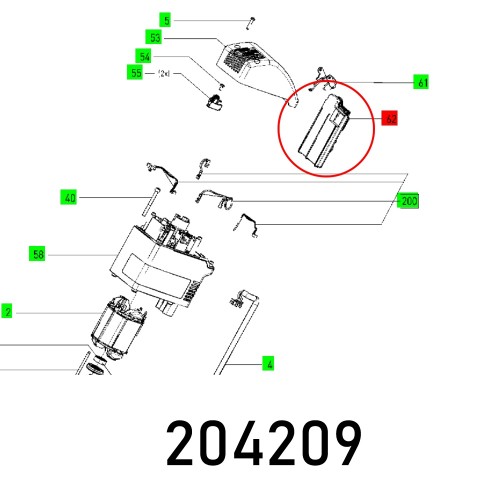 5
53
54
55 (2x)
61
62
40
200
58
2
4
204209