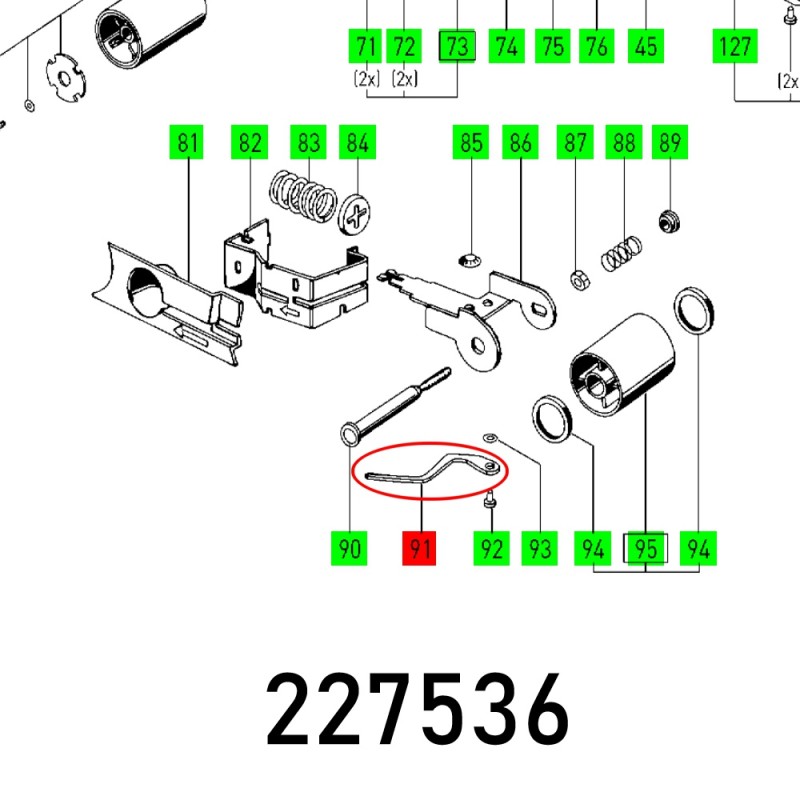 71 72 73 74 75 76 45 127
(2x) (2x) (2x

81 82 83 84 85 86 87 88 89

90 91 92 93 94 95 94

227536