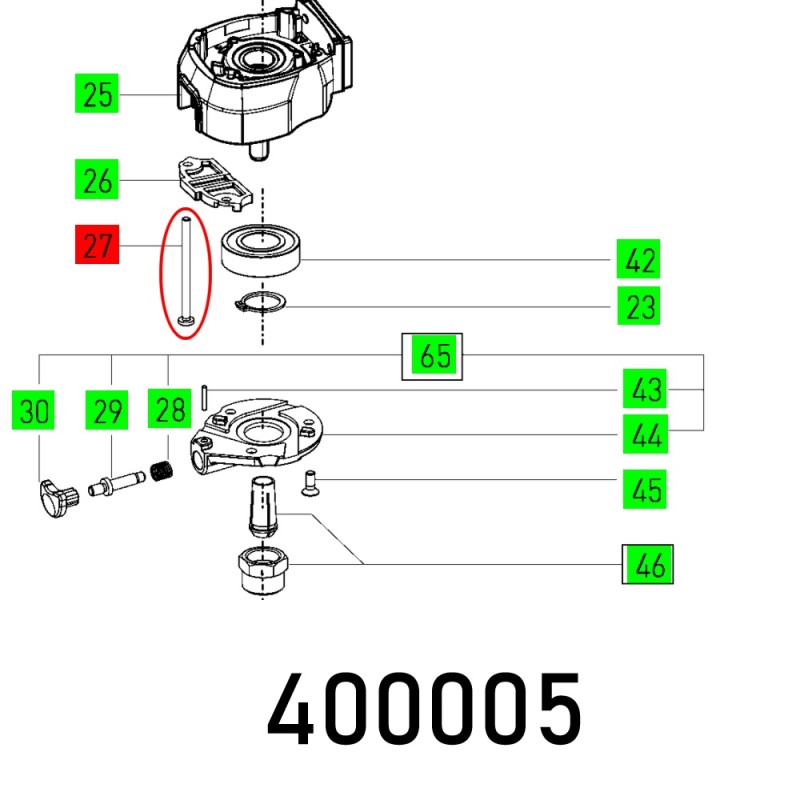 25
26
27
42
23
65
30
29
28
43
44
45
46
400005