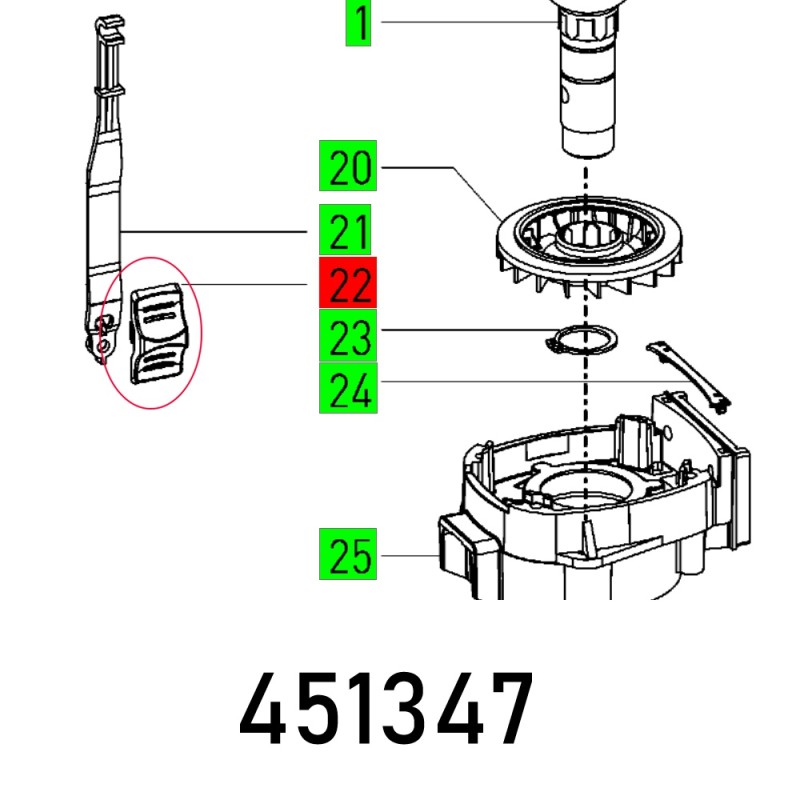 1

20

21

22

23

24

25

451347