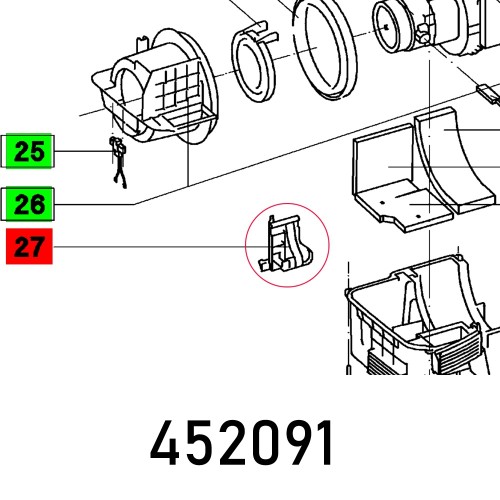 25
26
27
452091