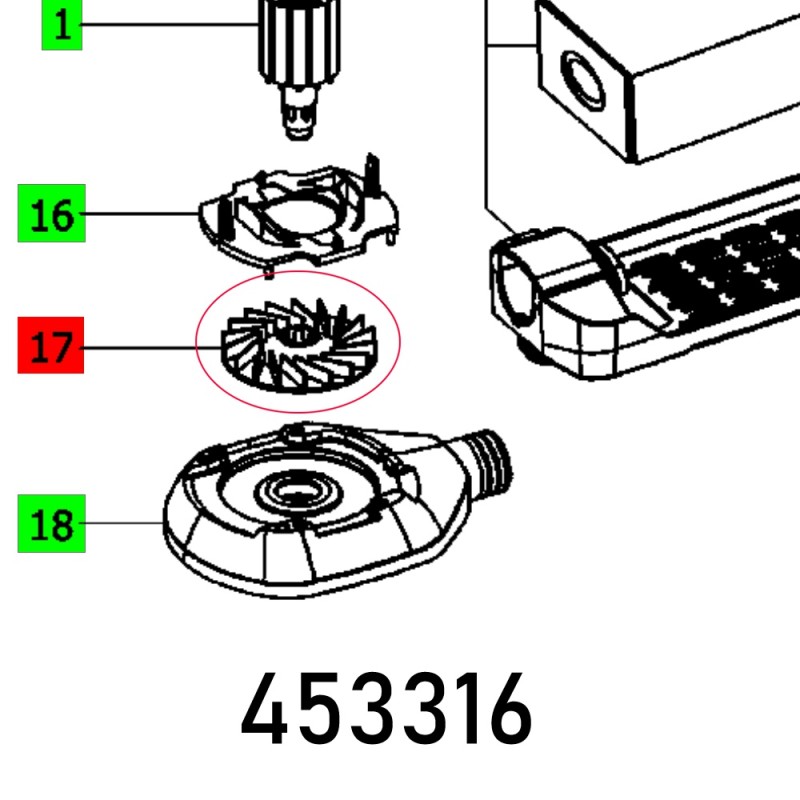 1

16

17

18

453316