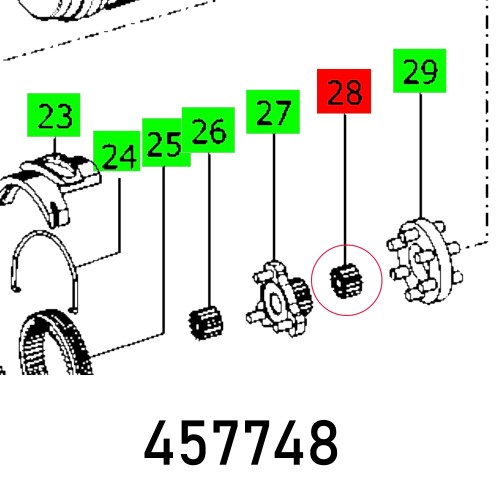 23
24
25
26
27
28
29

457748