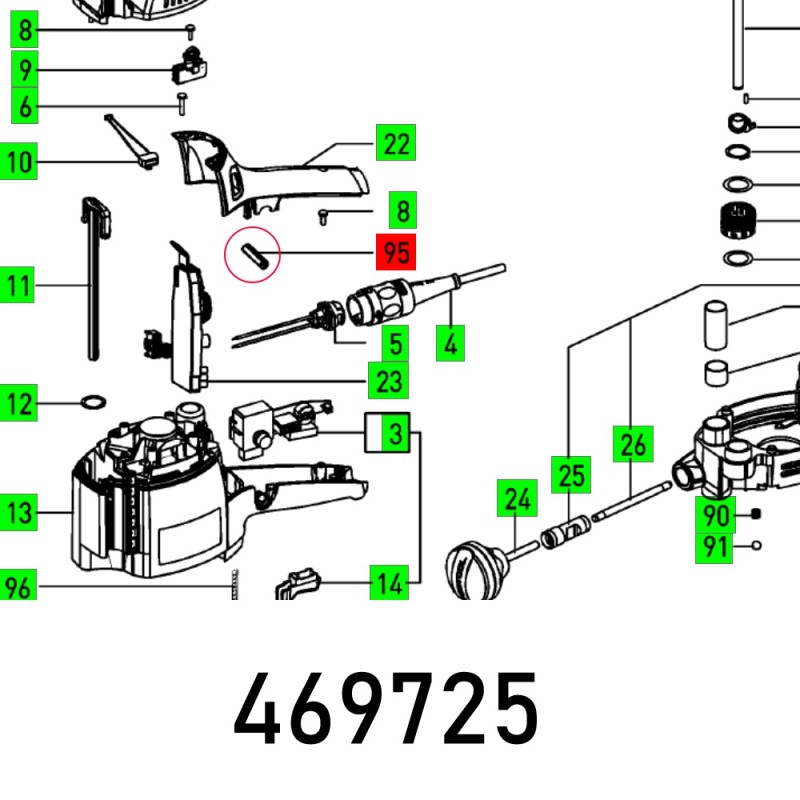 8
9
6
10
22
8
95
11
5
4
23
12
3
13
26
25
24
90
91
96
14

469725