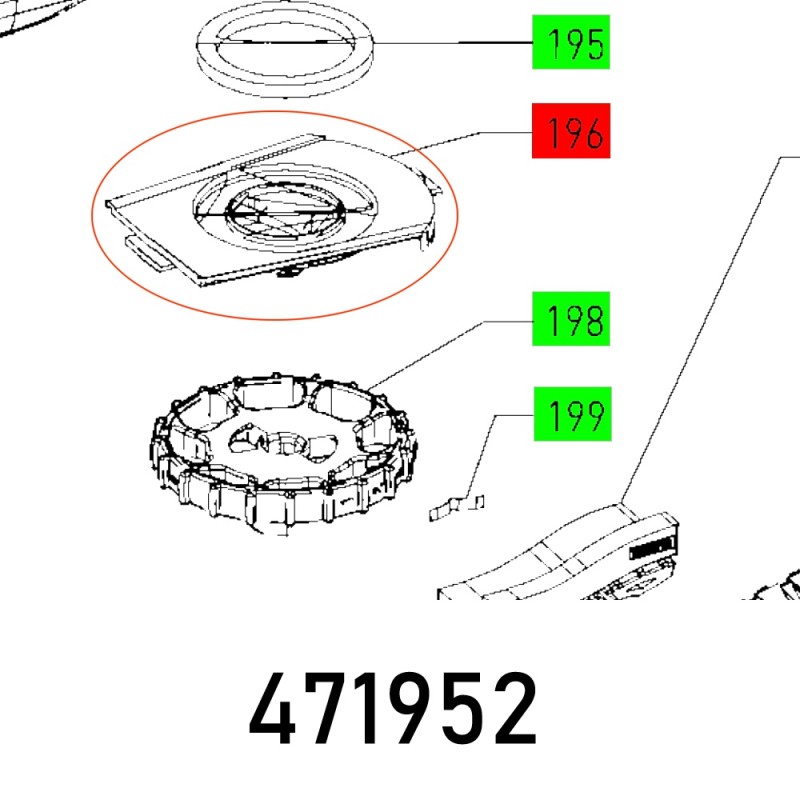 195

196

198

199

471952