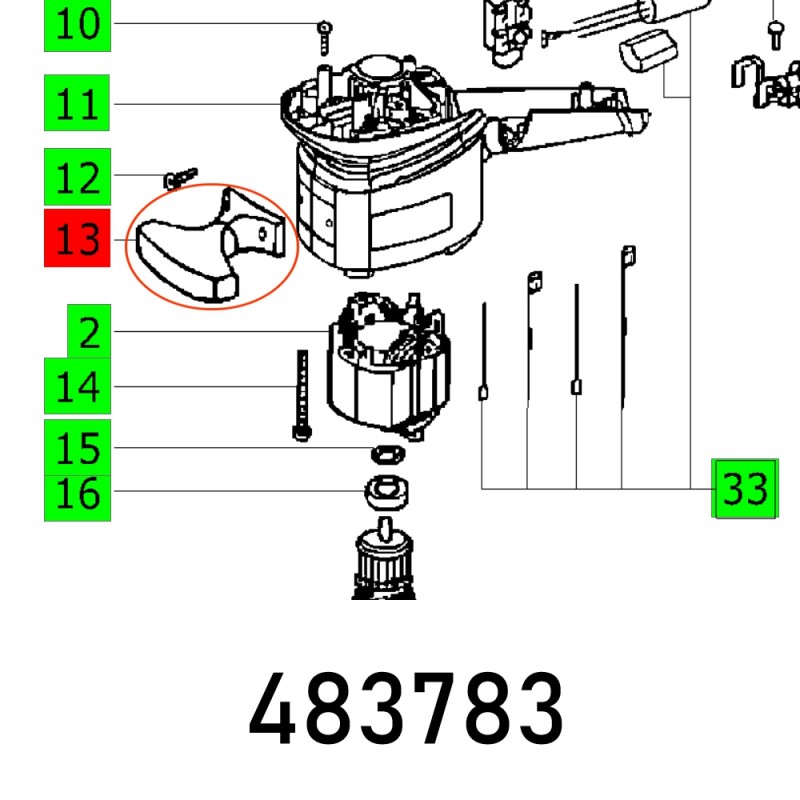 10
11
12
13
2
14
15
16
33
483783