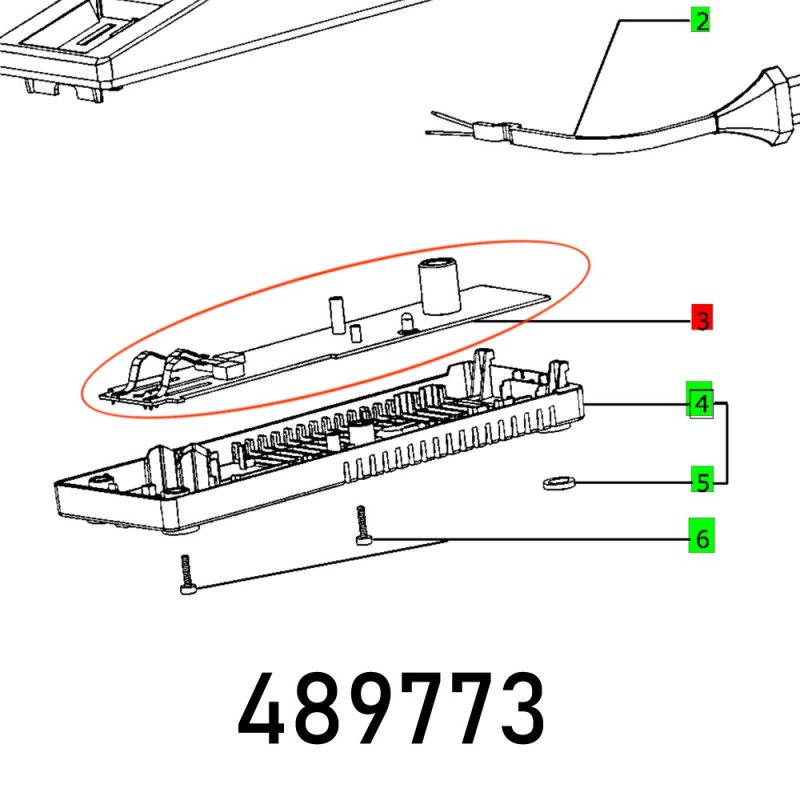 2

3

4

5

6

489773