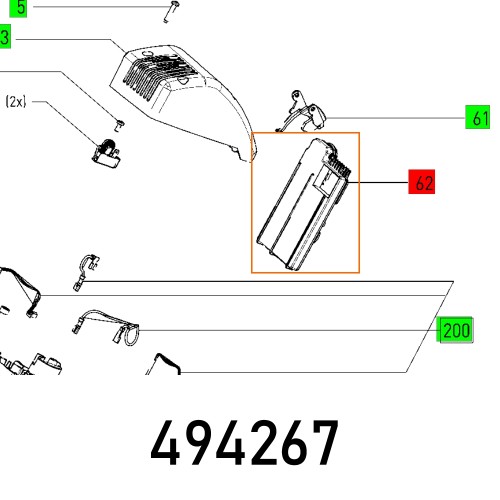 5

3

(2x)

61

62

200

494267