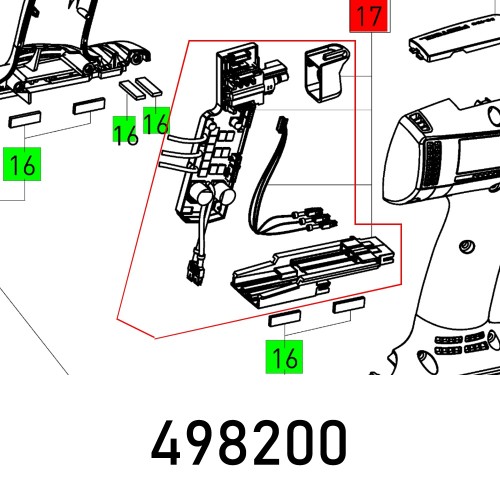 17

16

16

16

16

498200