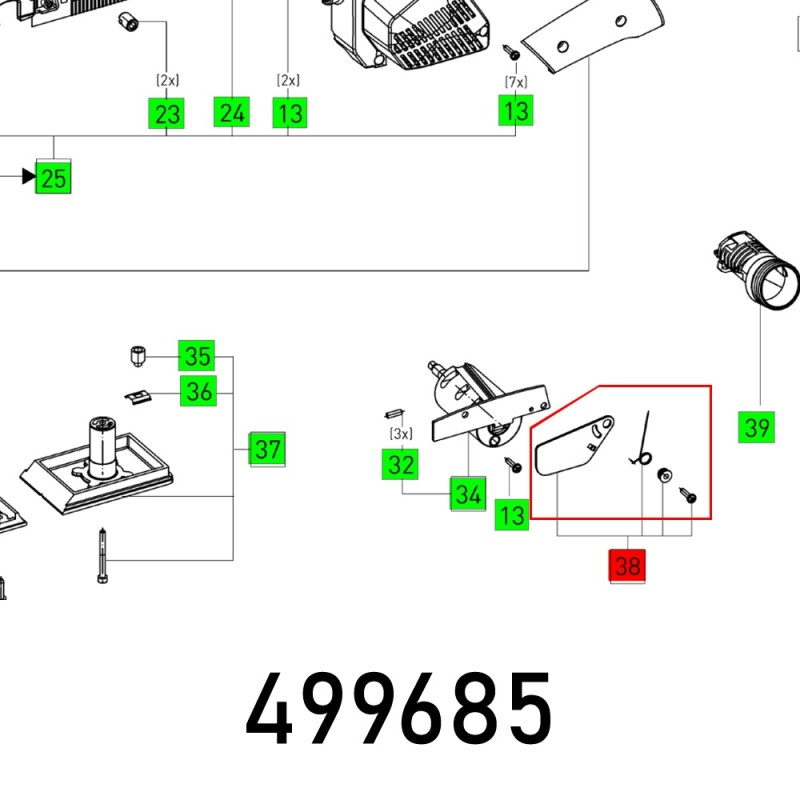 [2x]
23
24
[2x]
13
[7x]
13
25
35
36
37
[3x]
32
34
13
38
39
499685