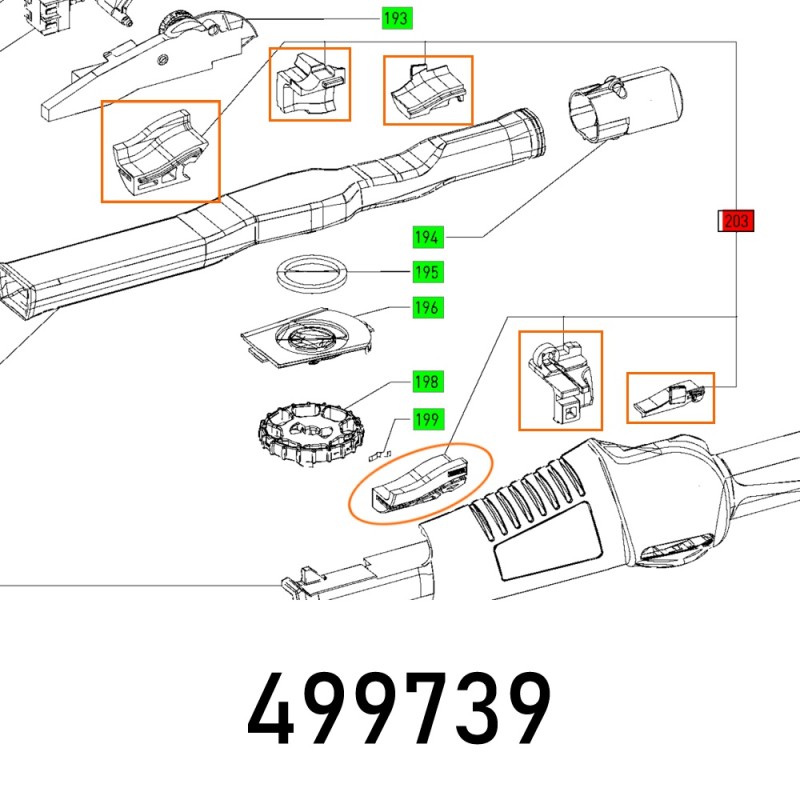 193
203
194
195
196
198
199
499739