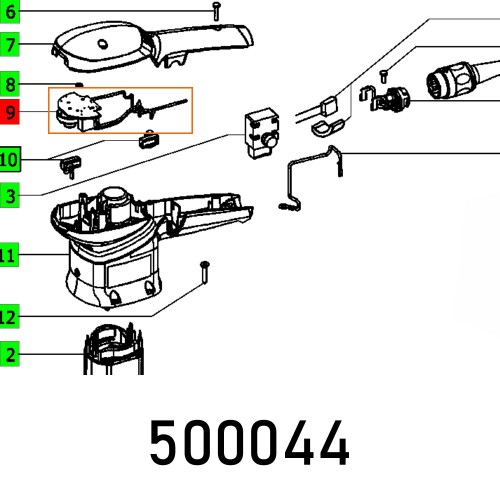 6
7
8
9
10
3
11
12
2
500044