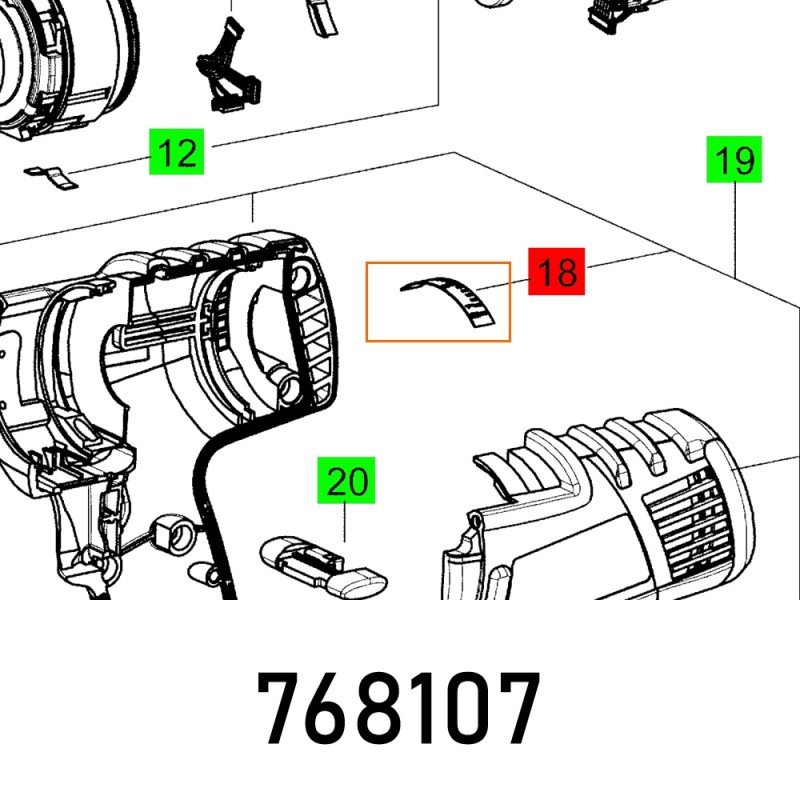 12

19

18

20

768107